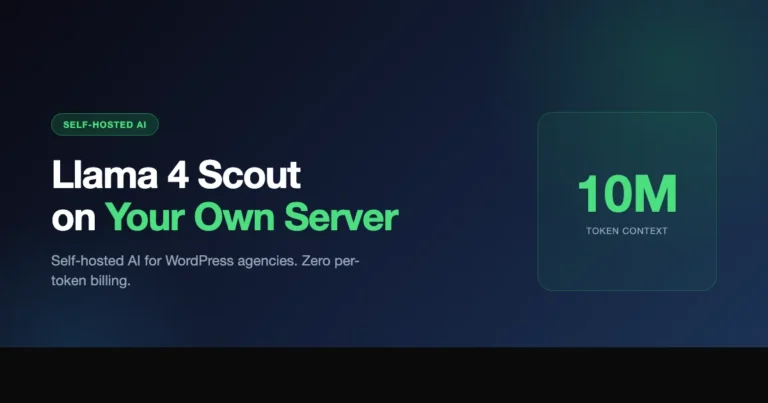 SELF-HOSTED AI

Llama 4 Scout on Your Own Server

Self-hosted AI for WordPress agencies. Zero per-token billing.

10M

TOKEN CONTEXT